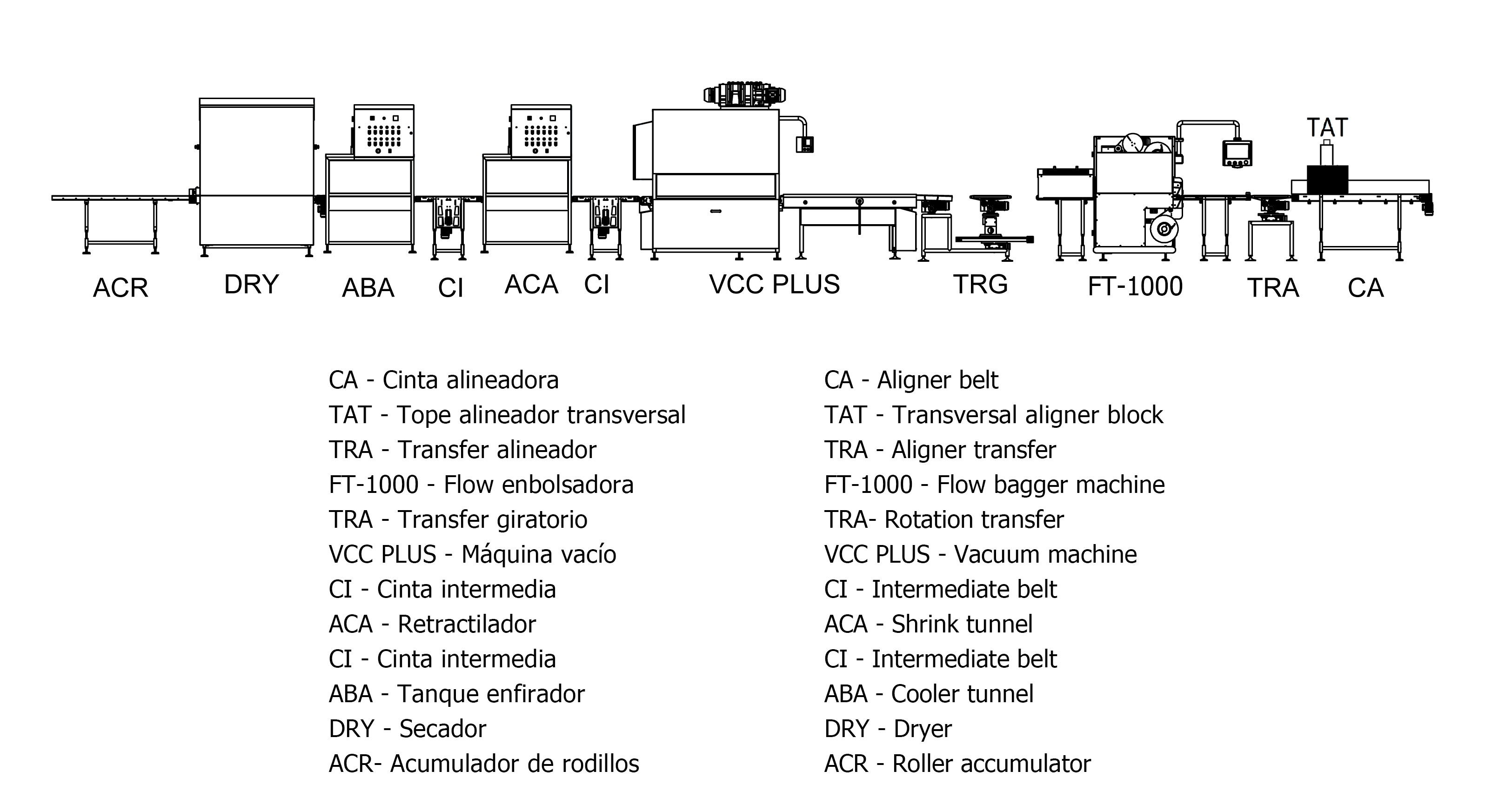 TAT

ACR DRY ABA CI ACA CI VCC PLUS TRG FT-1000 TRA CA

CA - Cinta alineadora
TAT - Tope alineador transversal
TRA - Transfer alineador
FT-1000 - Flow enbolsadora
TRA - Transfer giratorio
VCC PLUS - Máquina vacío
CI - Cinta intermedia
ACA - Retractilador
CI - Cinta intermedia
ABA - Tanque enfirador
DRY - Secador
ACR- Acumulador de rodillos

CA - Aligner belt
TAT - Transversal aligner block
TRA - Aligner transfer
FT-1000 - Flow bagger machine
TRA- Rotation transfer
VCC PLUS - Vacuum machine
CI - Intermediate belt
ACA - Shrink tunnel
CI - Intermediate belt
ABA - Cooler tunnel
DRY - Dryer
ACR - Roller accumulator